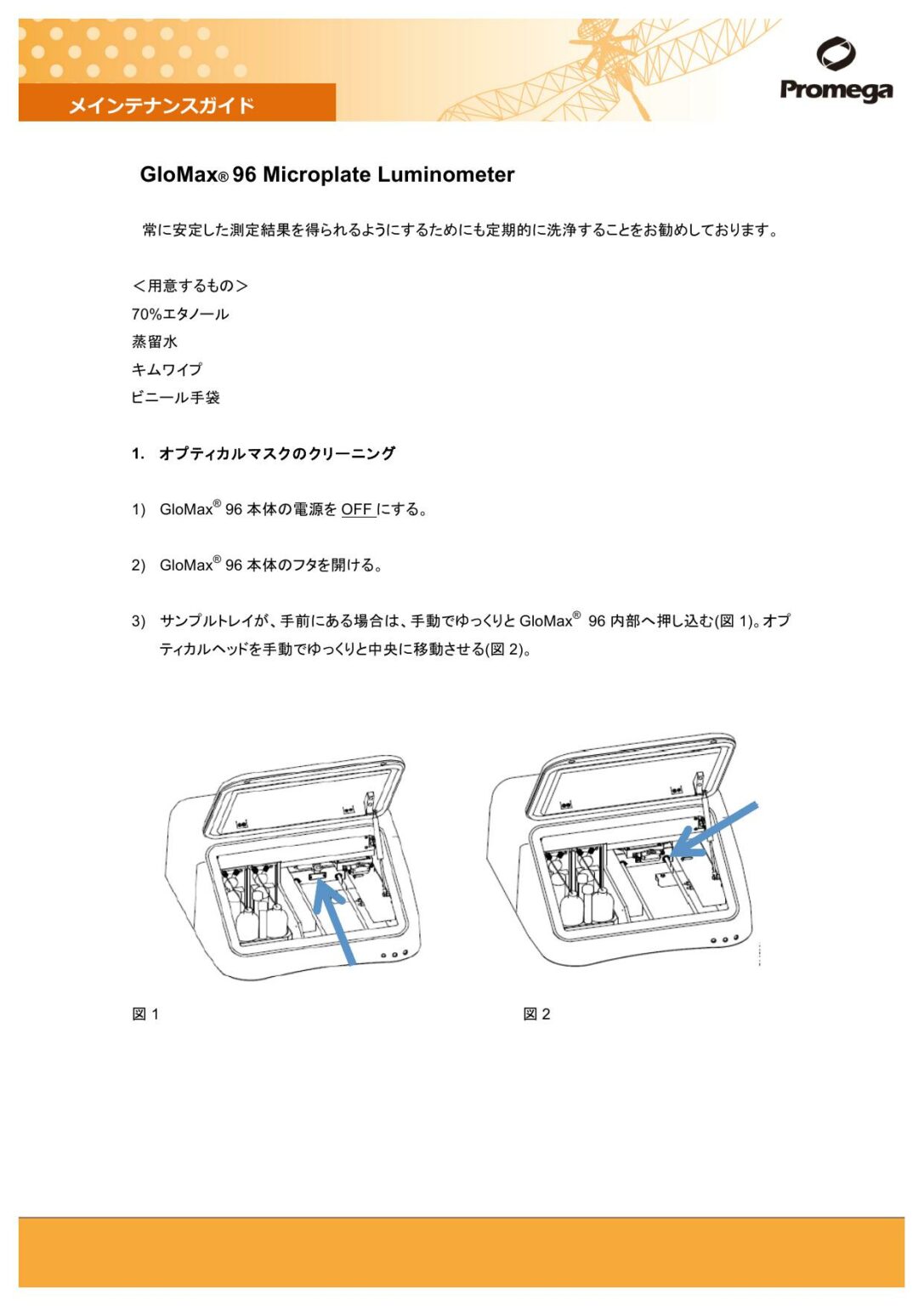 メインテナンスガイド

Promega

GloMax® 96 Microplate Luminometer

常に安定した測定結果を得られるようにするためにも定期的に洗浄することをお勧めしております。

＜用意するもの＞
70%エタノール
蒸留水
キムワイプ
ビニール手袋

1. オプティカルマスクのクリーニング

1) GloMax® 96 本体の電源を OFF にする。

2) GloMax® 96 本体のフタを開ける。

3) サンプルトレイが、手前にある場合は、手動でゆっくりと GloMax® 96 内部へ押し込む(図 1)。オプティカルヘッドを手動でゆっくりと中央に移動させる(図 2)。

図 1

図 2