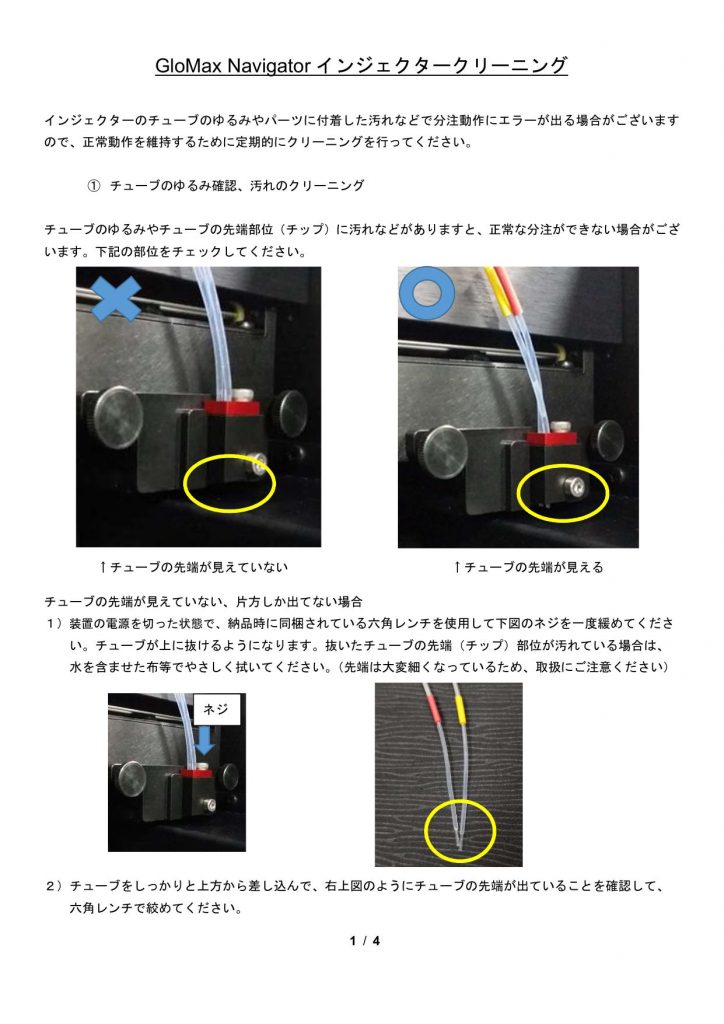 GloMax Navigator インジェクタークリーニング

インジェクターのチューブのゆるみやパーツに付着した汚れなどで分注動作にエラーが出る場合がございますので、正常動作を維持するために定期的にクリーニングを行ってください。

① チューブのゆるみ確認、汚れのクリーニング

チューブのゆるみやチューブの先端部位（チップ）に汚れなどがありますと、正常な分注ができない場合がございます。下記の部位をチェックしてください。

↑チューブの先端が見えていない

↑チューブの先端が見える

チューブの先端が見えていない、片方しか出てない場合
1）装置の電源を切った状態で、納品時に同梱されている六角レンチを使用して下図のネジを一度緩めてください。チューブが上に抜けるようになります。抜いたチューブの先端（チップ）部位が汚れている場合は、水を含ませた布等でやさしく拭いてください。（先端は大変細くなっているため、取扱にご注意ください）

ネジ

2）チューブをしっかりと上方から差し込んで、右上図のようにチューブの先端が出ていることを確認して、六角レンチで絞めてください。

1 / 4